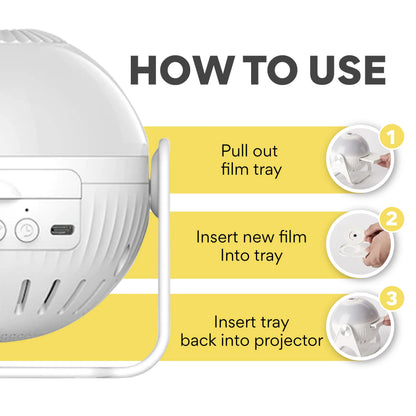 HOW TO USE

Pull out film tray

1

Insert new film Into tray

2

Insert tray back into projector

3